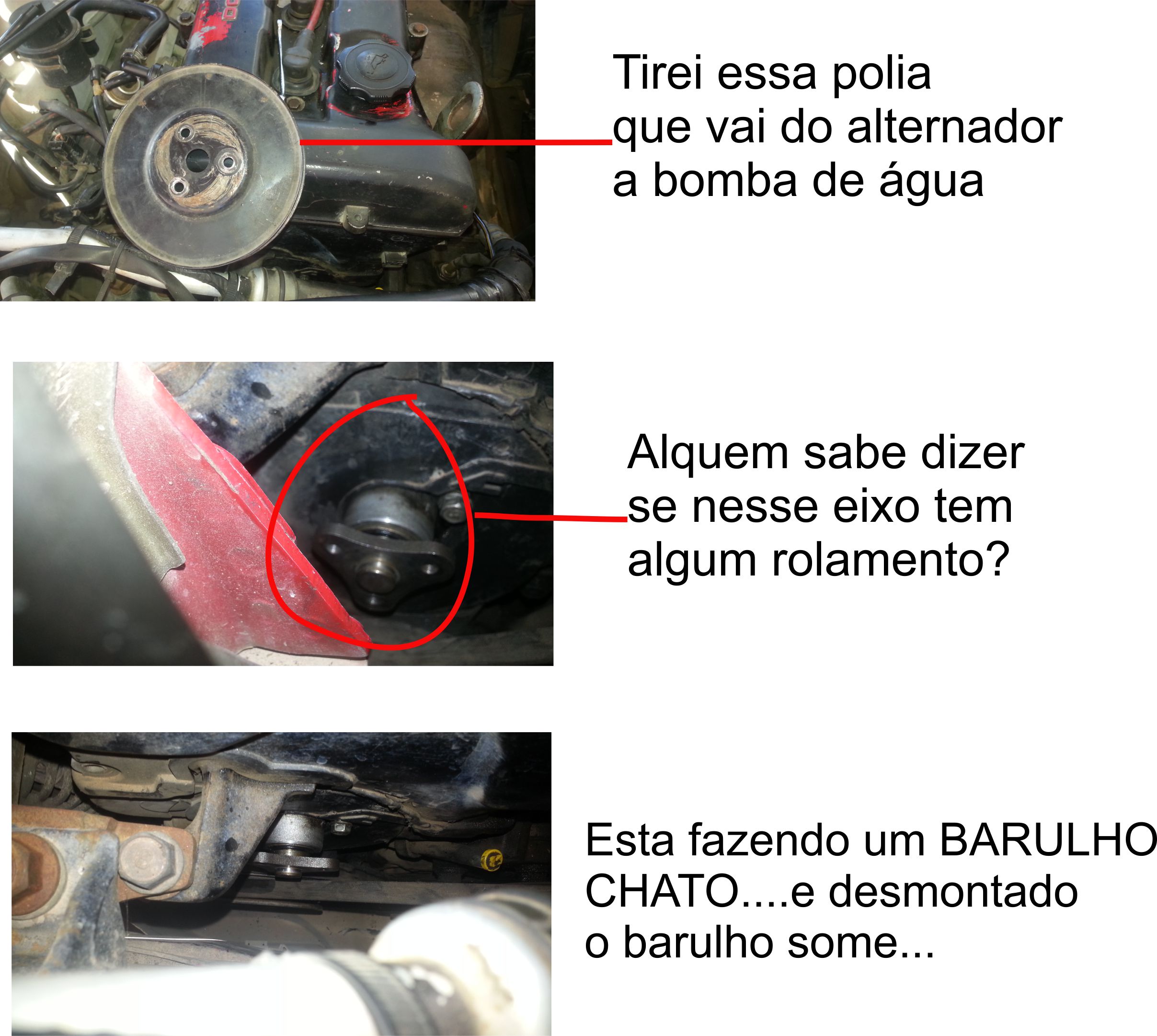 Tirei essa polia que vai do alternador a bomba de água

Alquem sabe dizer se nesse eixo tem algum rolamento?

Esta fazendo um BARULHO CHATO....e desmontado o barulho some...